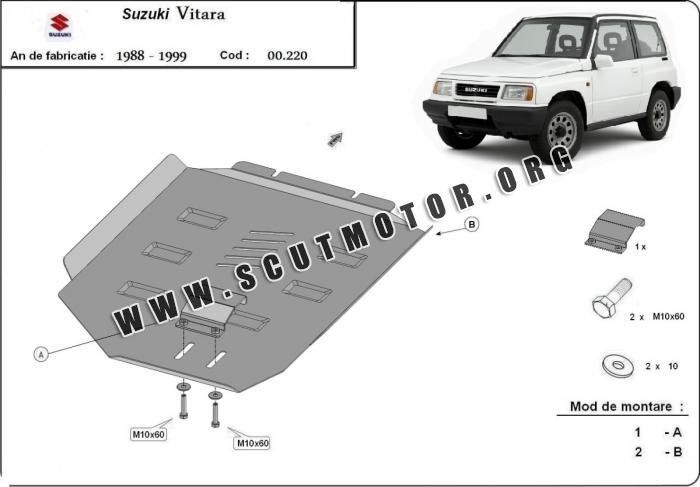 SUZUKI

Suzuki Vitara

An de fabricatie : 1988 - 1999 Cod : 00.220

SUZUKI

WWW.SCUTMOTOR.ORG

B

A

M10x60

M10x60

1 x

2 x M10x60

2 x 10

Mod de montare :

1 - A

2 - B