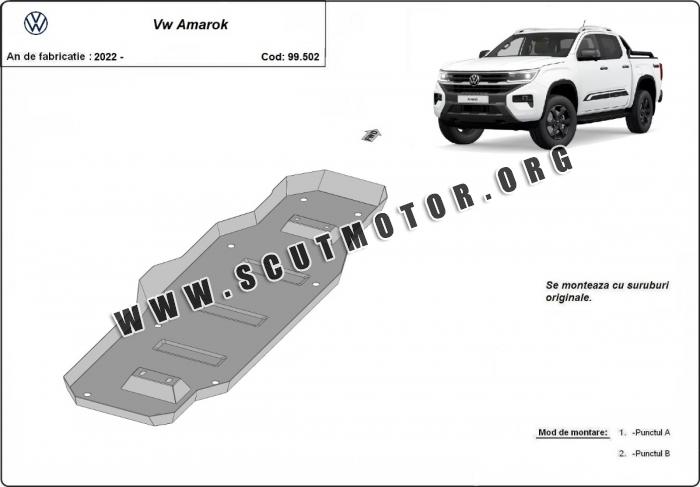 Vw Amarok

An de fabricatie : 2022 -

Cod: 99.502

WWW.SCUTMOTOR.ORG

Se monteaza cu suruburi originale.

Mod de montare: 1. -Punctul A

2. -Punctul B