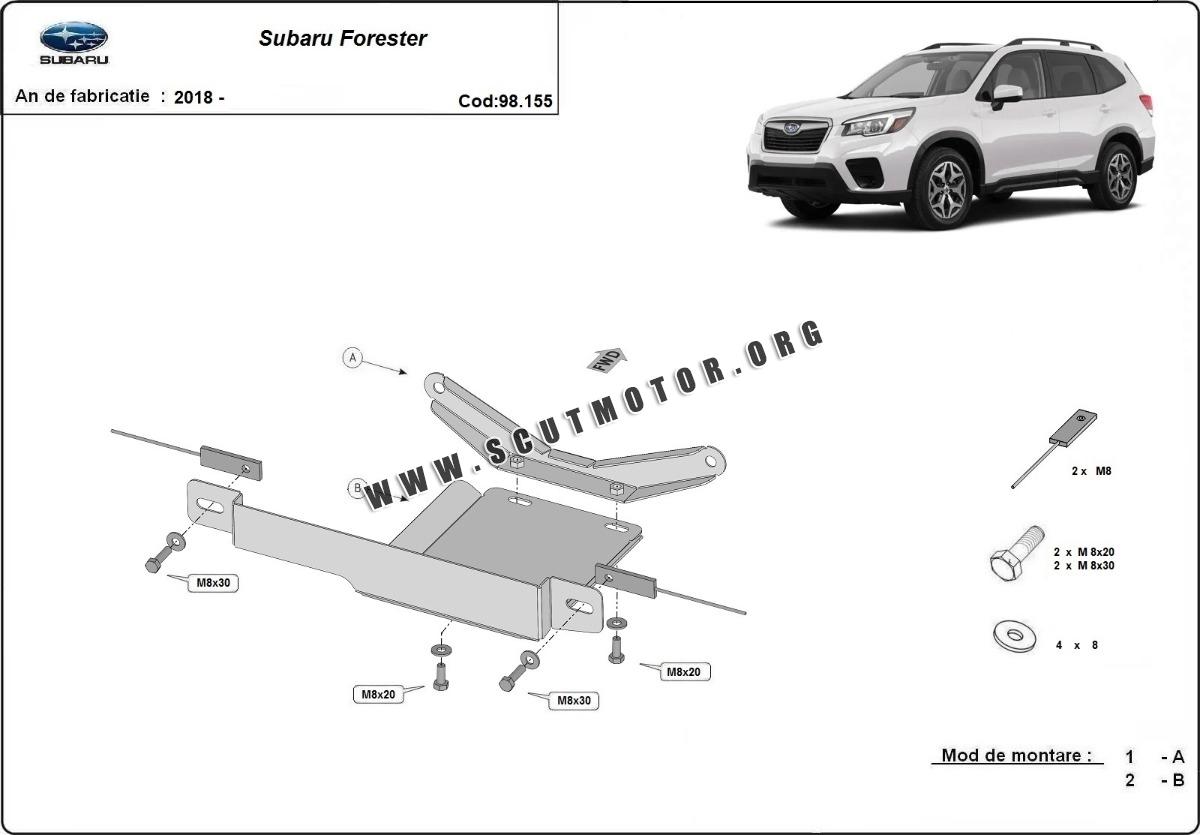 SUBARU

Subaru Forester

An de fabricatie : 2018 -

Cod:98.155

A

FWD

WWW.SCUTMOTOR.ORG

B

M8x30

M8x20

M8x30

M8x20

2 x M8

2 x M 8x20
2 x M 8x30

4 x 8

Mod de montare : 1 - A
2 - B